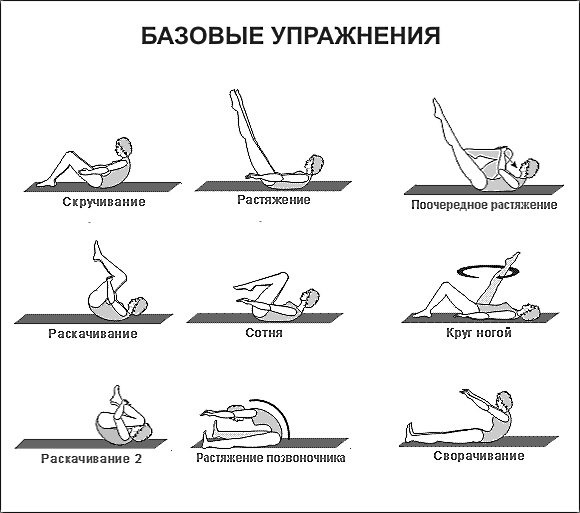 БАЗОВЫЕ УПРАЖНЕНИЯ

Скручивание

Растяжение

Поочередное растяжение

Раскачивание

Сотня

Круг ногой

Раскачивание 2

Растяжение позвоночника

Сворачивание