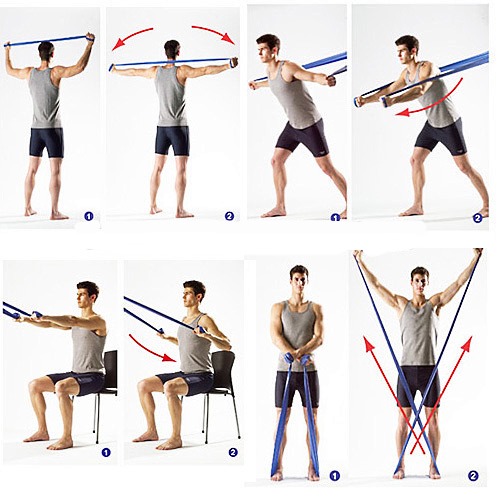 1
2
1
2
1
2
1
2