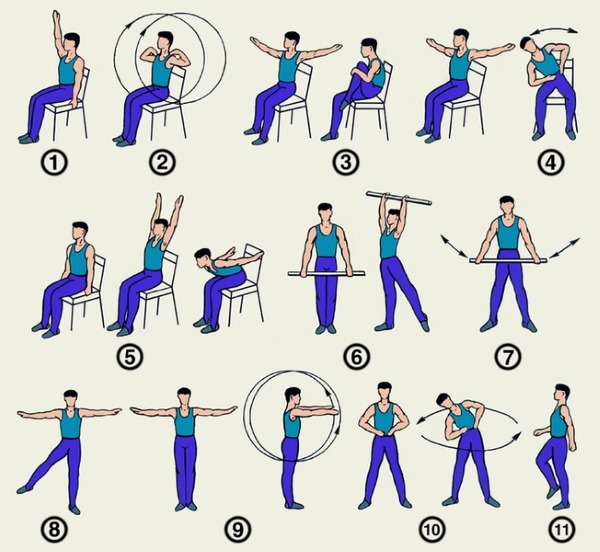 ①
②
③
④
⑤
⑥
⑦
⑧
⑨
⑩
⑪