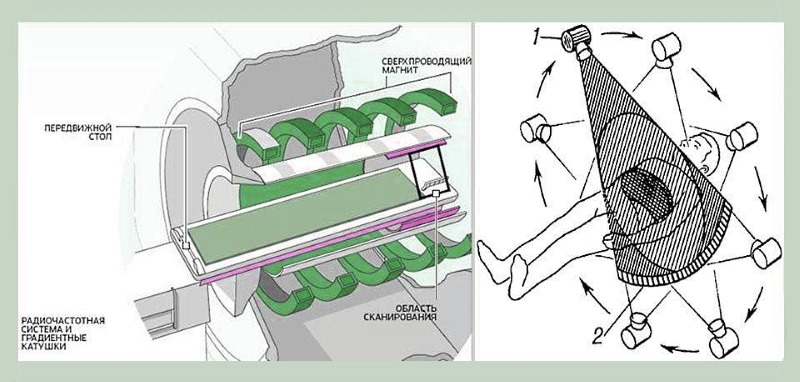 СВЕРХПРОВОДЯЩИЙ МАГНИТ

ПЕРЕДВИЖНОЙ СТОЛ

ОБЛАСТЬ СКАНИРОВАНИЯ

РАДИОЧАСТОТНАЯ СИСТЕМА И ГРАДИЕНТНЫЕ КАТУШКИ

1

2