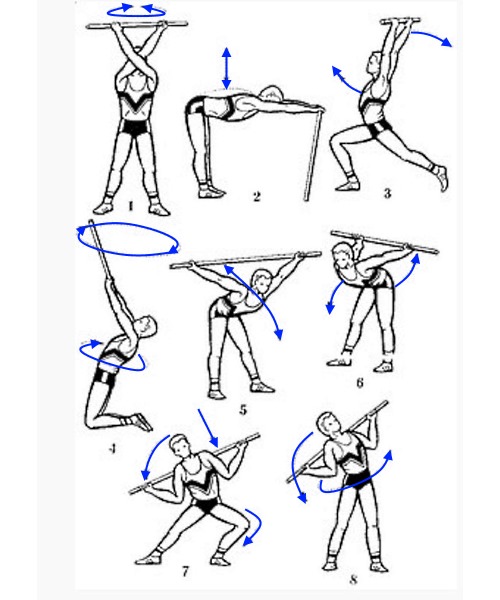 1
2
3
4
5
6
7
8