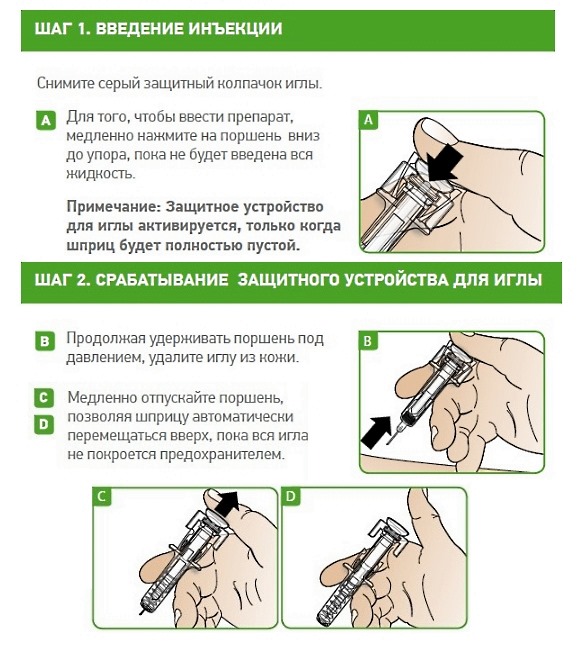 ШАГ 1. ВВЕДЕНИЕ ИНЪЕКЦИИ

Снимите серый защитный колпачок иглы.

A Для того, чтобы ввести препарат, медленно нажмите на поршень вниз до упора, пока не будет введена вся жидкость.

Примечание: Защитное устройство для иглы активируется, только когда шприц будет полностью пустой.

A

ШАГ 2. СРАБАТЫВАНИЕ ЗАЩИТНОГО УСТРОЙСТВА ДЛЯ ИГЛЫ

B Продолжая удерживать поршень под давлением, удалите иглу из кожи.

C
D Медленно отпускайте поршень, позволяя шприцу автоматически перемещаться вверх, пока вся игла не покроется предохранителем.

B

C

D