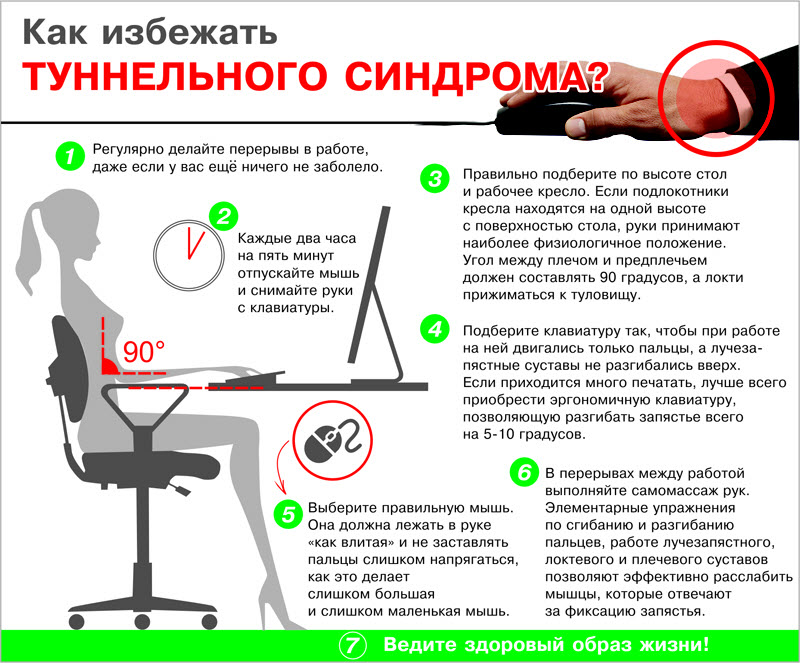 Как избежать
ТУННЕЛЬНОГО СИНДРОМА?

1 Регулярно делайте перерывы в работе, даже если у вас ещё ничего не заболело.

2 Каждые два часа на пять минут отпускайте мышь и снимайте руки с клавиатуры.

90°

3 Правильно подберите по высоте стол и рабочее кресло. Если подлокотники кресла находятся на одной высоте с поверхностью стола, руки принимают наиболее физиологичное положение. Угол между плечом и предплечьем должен составлять 90 градусов, а локти прижиматься к туловищу.

4 Подберите клавиатуру так, чтобы при работе на ней двигались только пальцы, а лучезапястные суставы не разгибались вверх. Если приходится много печатать, лучше всего приобрести эргономичную клавиатуру, позволяющую разгибать запястье всего на 5-10 градусов.

5 Выберите правильную мышь. Она должна лежать в руке «как влитая» и не заставлять пальцы слишком напрягаться, как это делает слишком большая и слишком маленькая мышь.

6 В перерывах между работой выполняйте самомассаж рук. Элементарные упражнения по сгибанию и разгибанию пальцев, работе лучезапястного, локтевого и плечевого суставов позволяют эффективно расслабить мышцы, которые отвечают за фиксацию запястья.

7 Ведите здоровый образ жизни!